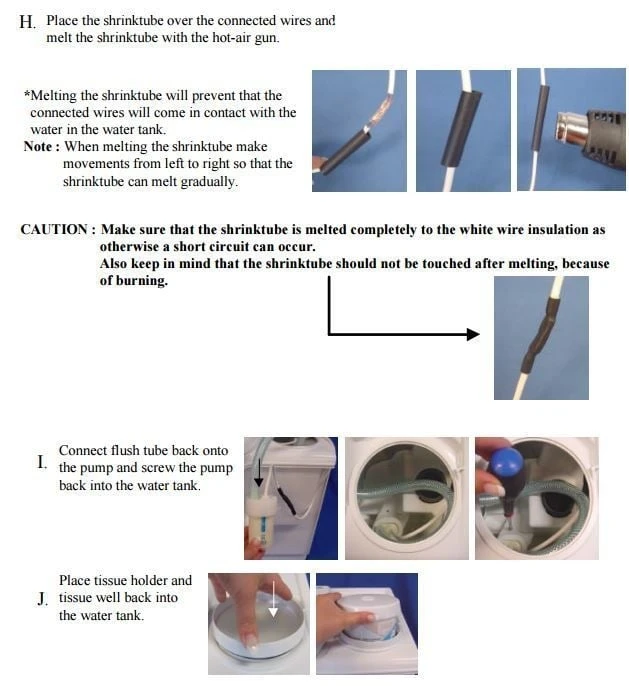 H. Place the shrinktube over the connected wires and melt the shrinktube with the hot-air gun.

*Melting the shrinktube will prevent that the connected wires will come in contact with the water in the water tank.
Note : When melting the shrinktube make movements from left to right so that the shrinktube can melt gradually.

CAUTION : Make sure that the shrinktube is melted completely to the white wire insulation as otherwise a short circuit can occur.
Also keep in mind that the shrinktube should not be touched after melting, because of burning.

I. Connect flush tube back onto the pump and screw the pump back into the water tank.

J. Place tissue holder and tissue well back into the water tank.